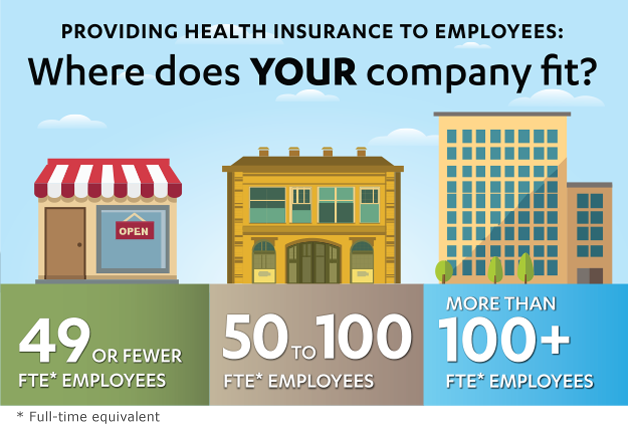 PROVIDING HEALTH INSURANCE TO EMPLOYEES:
Where does YOUR company fit?

OPEN

49 OR FEWER FTE* EMPLOYEES

50 TO 100 FTE* EMPLOYEES

MORE THAN 100+ FTE* EMPLOYEES

* Full-time equivalent